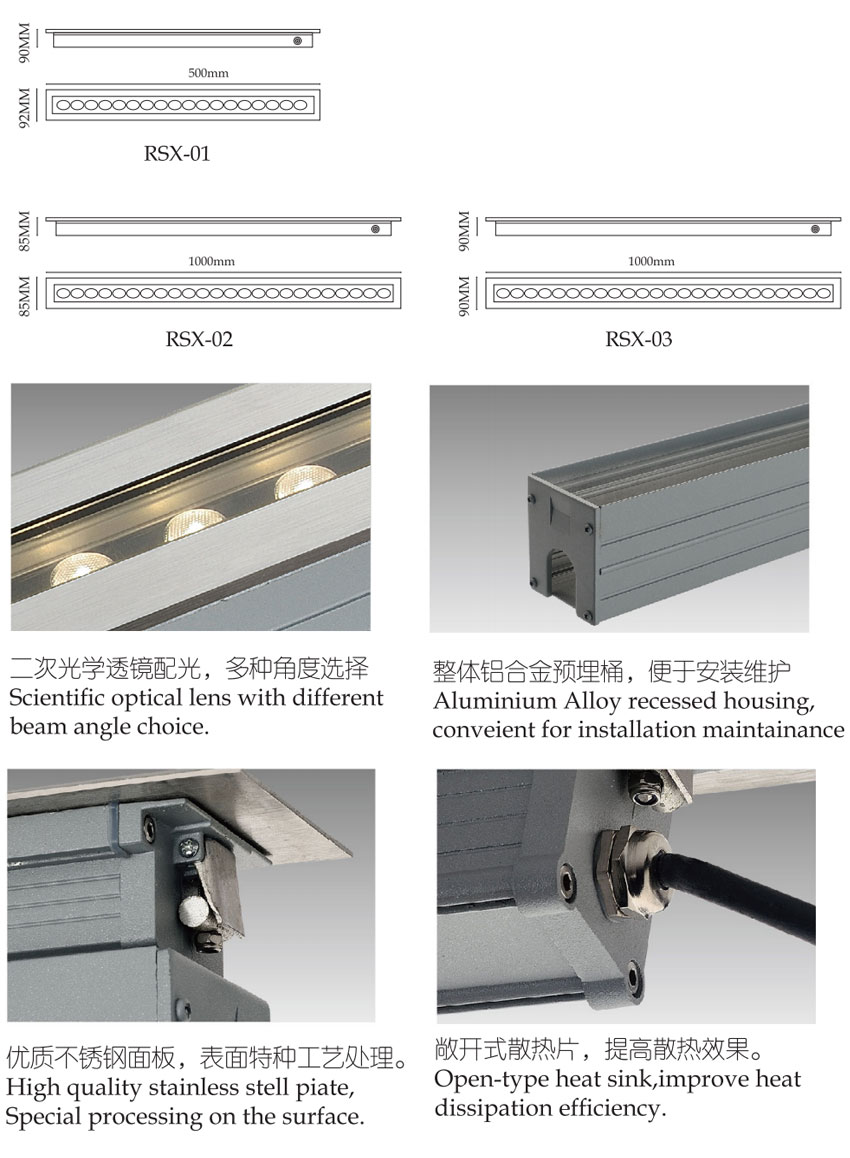 90MM

500mm

92MM

RSX-01

85MM

1000mm

85MM

RSX-02

90MM

1000mm

90MM

RSX-03

二次光学透镜配光，多种角度选择
Scientific optical lens with different beam angle choice.

整体铝合金预埋桶，便于安装维护
Aluminium Alloy recessed housing, conveient for installation maintainance

优质不锈钢面板，表面特种工艺处理。
High quality stainless stell piate, Special processing on the surface.

敞开式散热片，提高散热效果。
Open-type heat sink,improve heat dissipation efficiency.